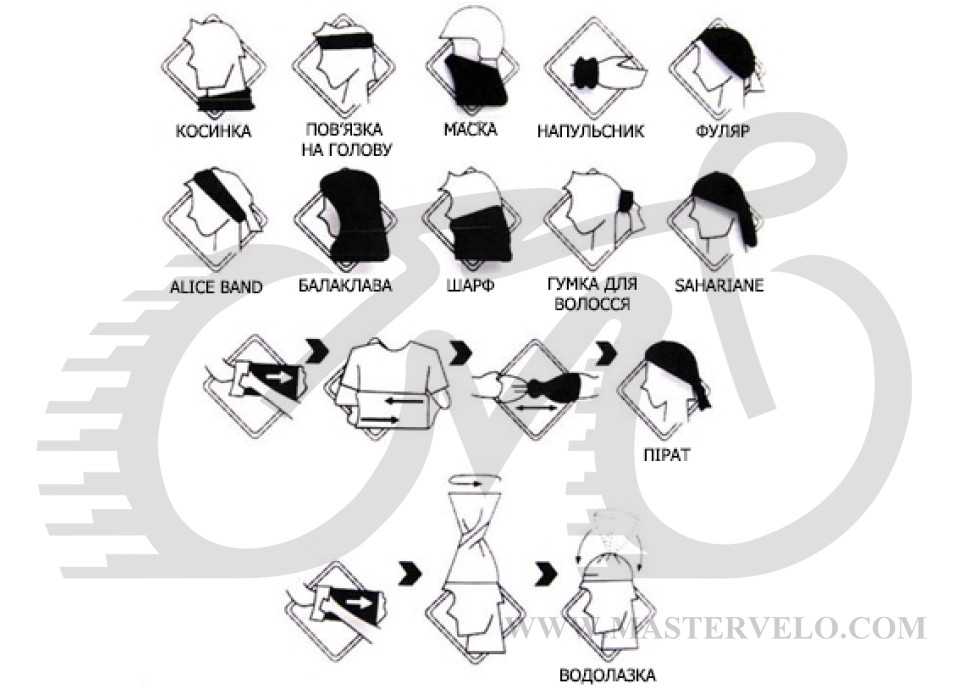 КОСИНКА

ПОВ'ЯЗКА НА ГОЛОВУ

МАСКА

НАПУЛЬСНИК

ФУЛЯР

ALICE BAND

БАЛАКЛАВА

ШАРФ

ГУМКА ДЛЯ ВОЛОССЯ

SAHARIANE

ПІРАТ

WWW.MASTERVELO.COM

ВОДОЛАЗКА