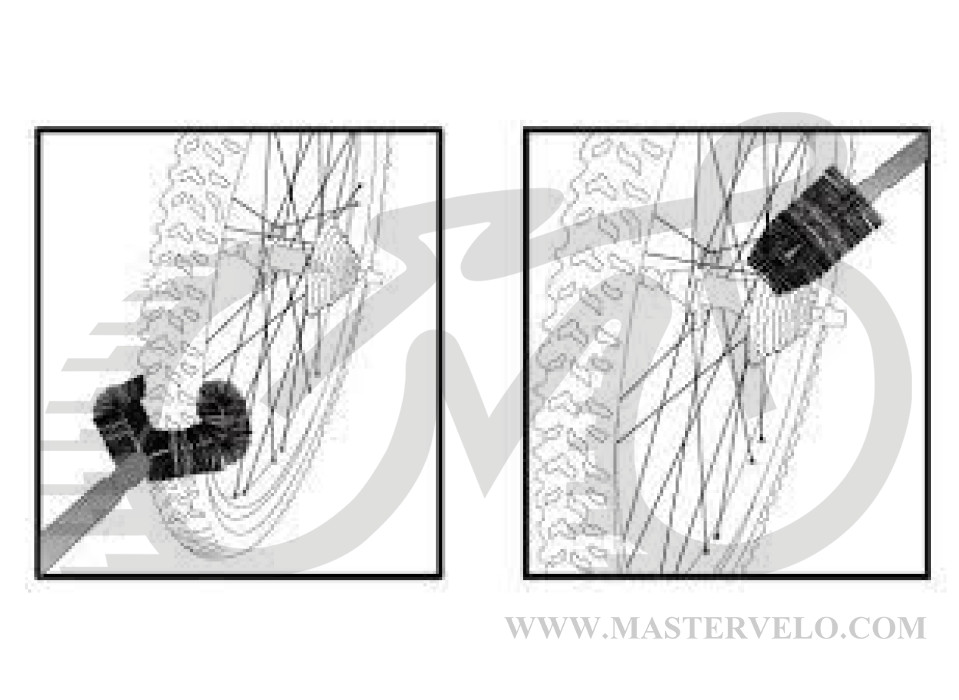 WWW.MASTERVELO.COM